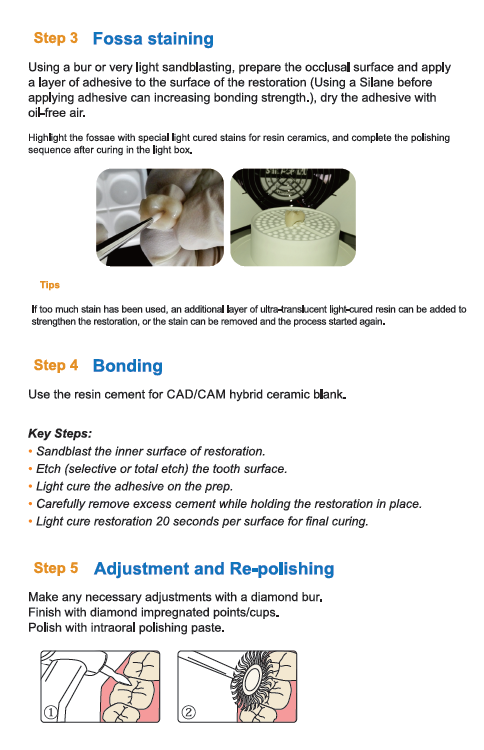 Step 3 Fossa staining

Using a bur or very light sandblasting, prepare the occlusal surface and apply a layer of adhesive to the surface of the restoration (Using a Silane before applying adhesive can increasing bonding strength.), dry the adhesive with oil-free air.

Highlight the fossae with special light cured stains for resin ceramics, and complete the polishing sequence after curing in the light box.

Tips

If too much stain has been used, an additional layer of ultra-translucent light-cured resin can be added to strengthen the restoration, or the stain can be removed and the process started again.

Step 4 Bonding

Use the resin cement for CAD/CAM hybrid ceramic blank.

Key Steps:
• Sandblast the inner surface of restoration.
• Etch (selective or total etch) the tooth surface.
• Light cure the adhesive on the prep.
• Carefully remove excess cement while holding the restoration in place.
• Light cure restoration 20 seconds per surface for final curing.

Step 5 Adjustment and Re-polishing

Make any necessary adjustments with a diamond bur.
Finish with diamond impregnated points/cups.
Polish with intraoral polishing paste.

①

②